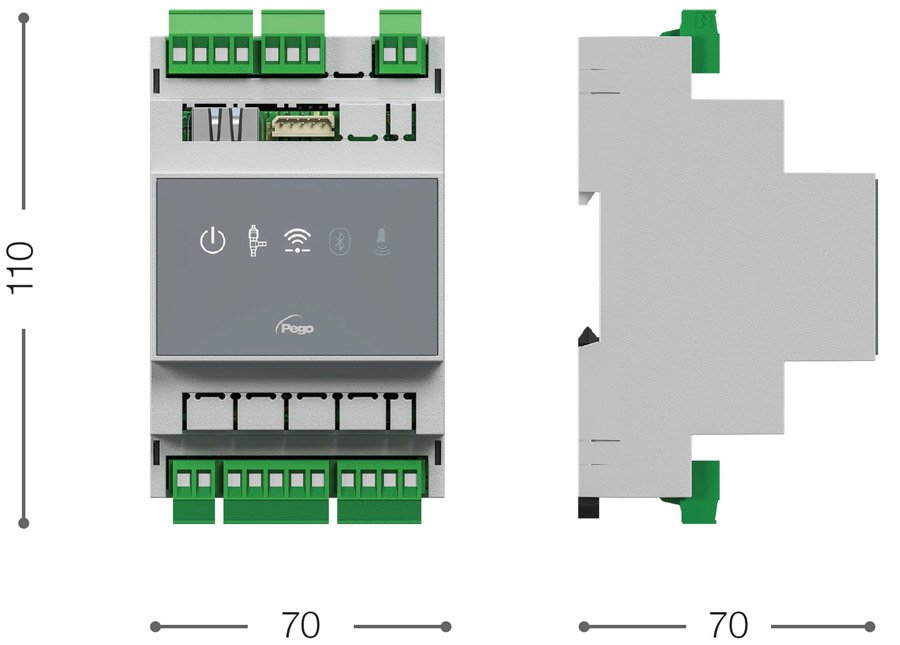 110

Pego

70

70